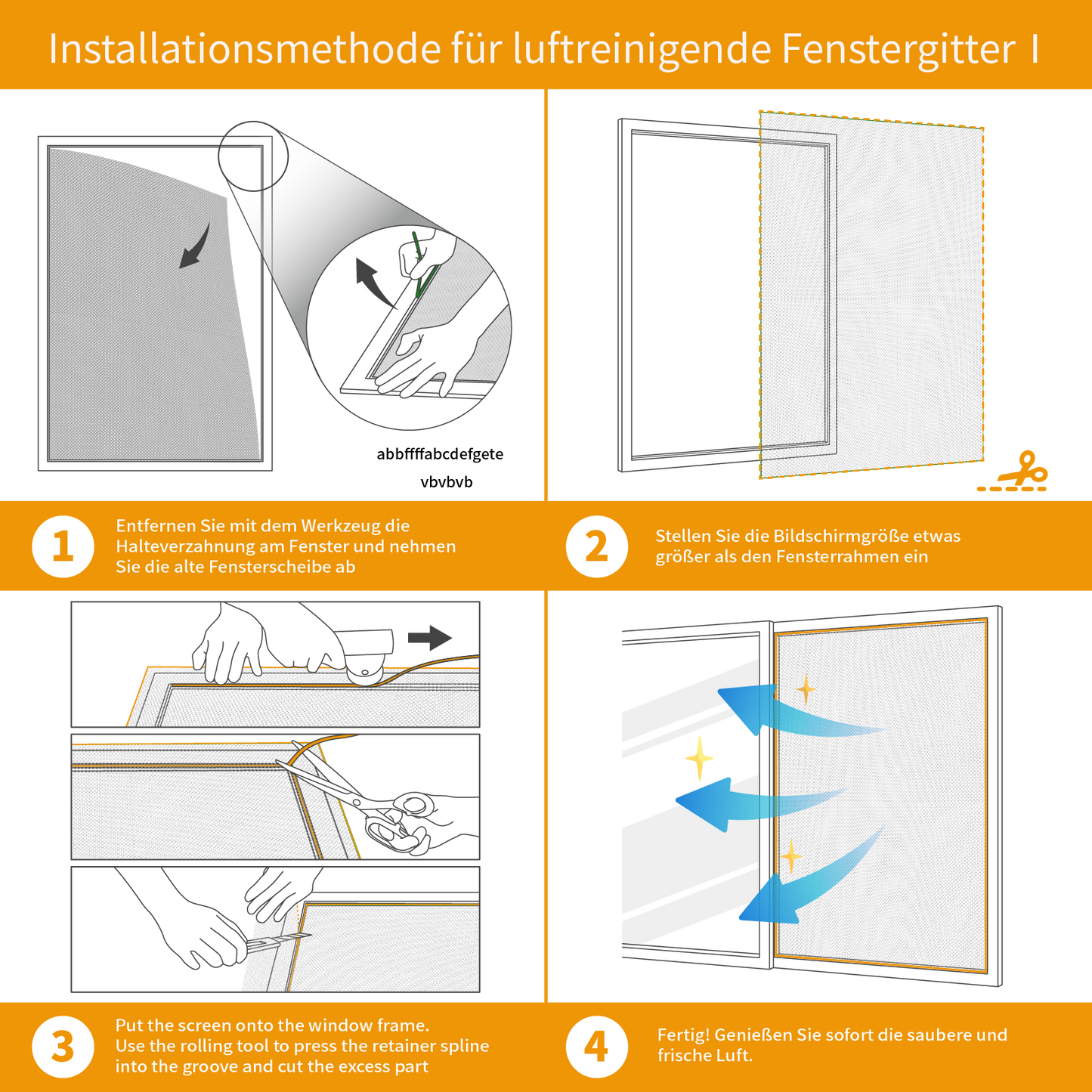 Installationsmethode für luftreinigende Fenstergitter I

abbffffabcdefgete

vbvbvb

1

Entfernen Sie mit dem Werkzeug die Halteverzahnung am Fenster und nehmen Sie die alte Fensterscheibe ab

2

Stellen Sie die Bildschirmgröße etwas größer als den Fensterrahmen ein

3

Put the screen onto the window frame. Use the rolling tool to press the retainer spline into the groove and cut the excess part

4

Fertig! Genießen Sie sofort die saubere und frische Luft.