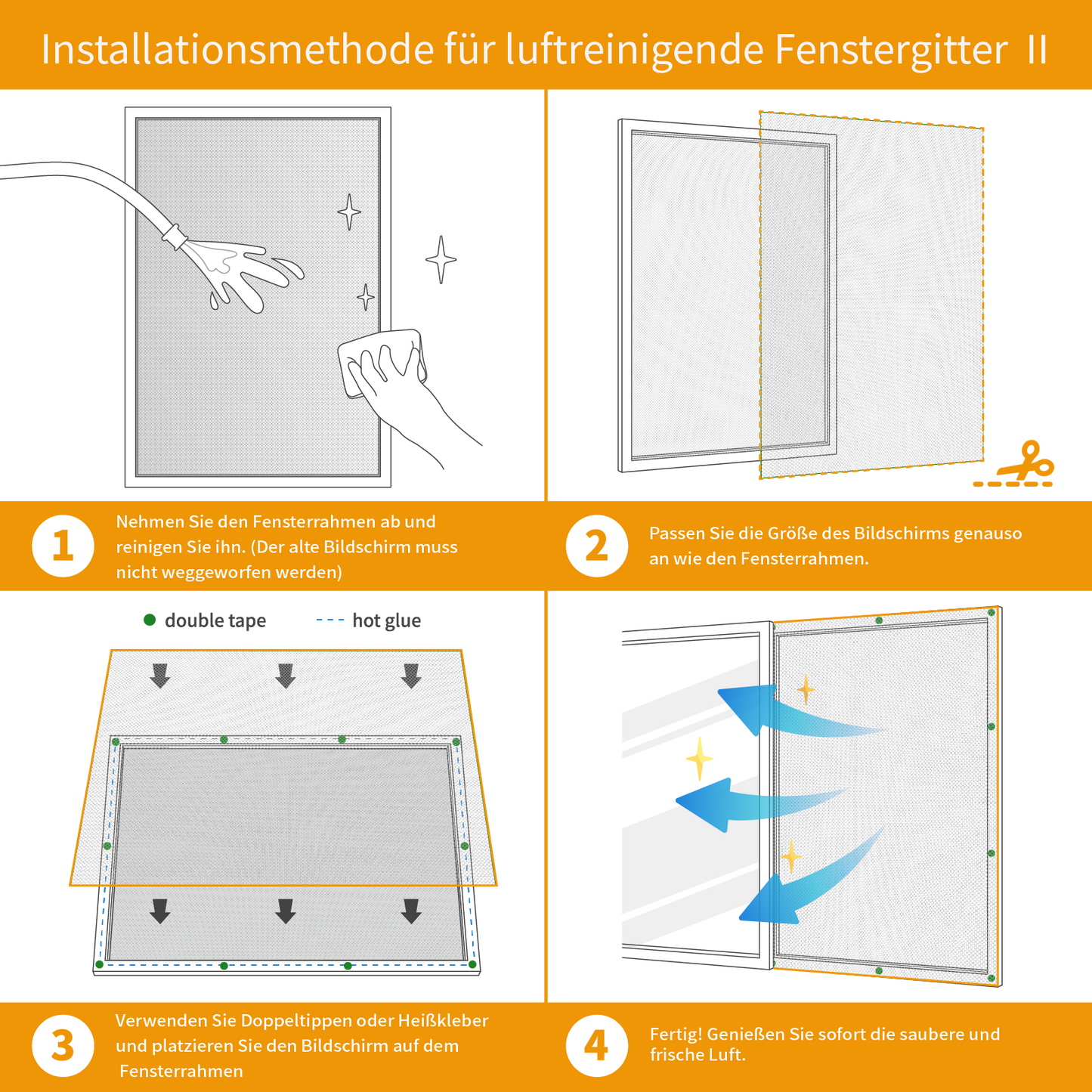 Installationsmethode für luftreinigende Fenstergitter II

1

Nehmen Sie den Fensterrahmen ab und reinigen Sie ihn. (Der alte Bildschirm muss nicht weggeworfen werden)

2

Passen Sie die Größe des Bildschirms genauso an wie den Fensterrahmen.

double tape

hot glue

3

Verwenden Sie Doppeltippen oder Heißkleber und platzieren Sie den Bildschirm auf dem Fensterrahmen

4

Fertig! Genießen Sie sofort die saubere und frische Luft.