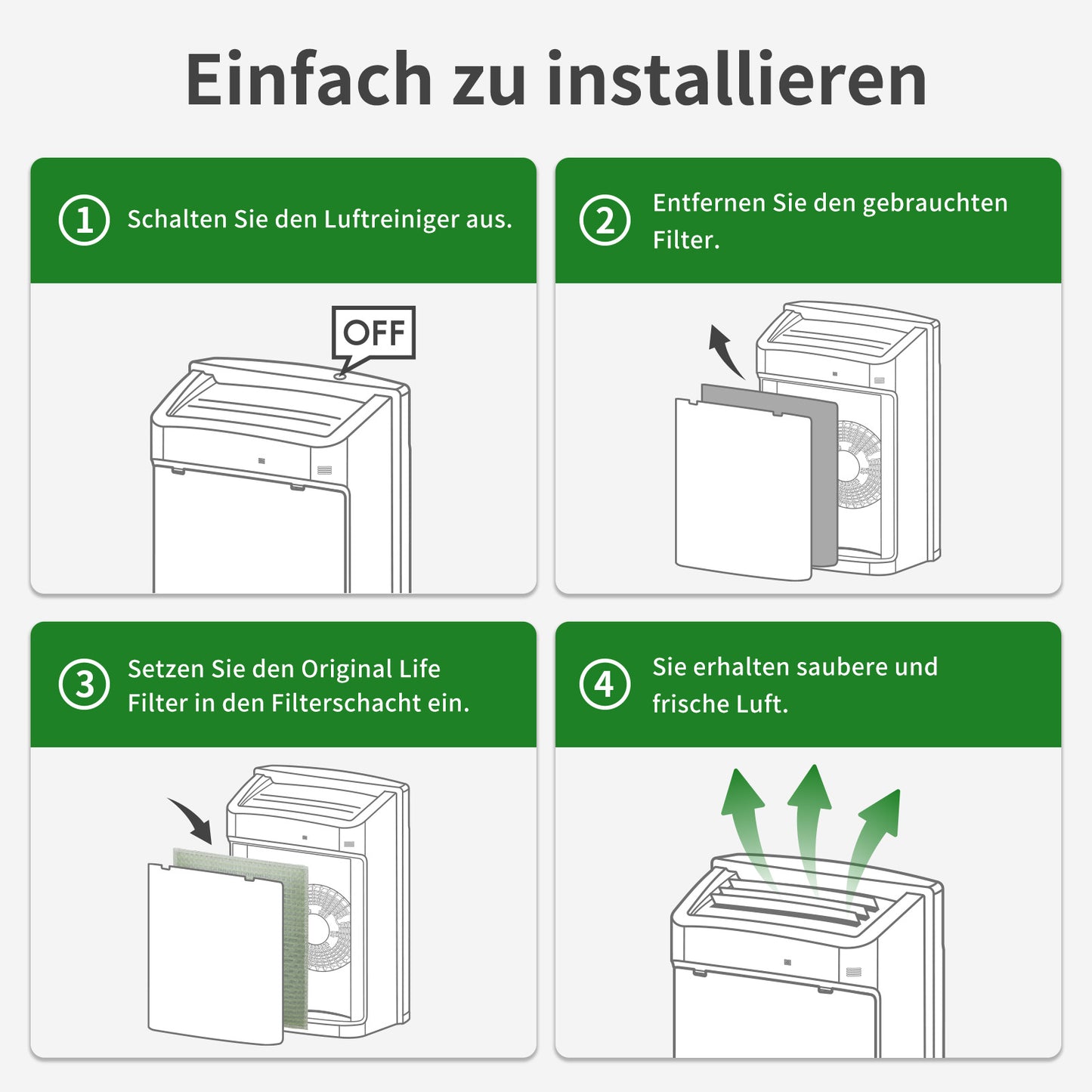 Einfach zu installieren

① Schalten Sie den Luftreiniger aus.

OFF

② Entfernen Sie den gebrauchten Filter.

③ Setzen Sie den Original Life Filter in den Filterschacht ein.

④ Sie erhalten saubere und frische Luft.