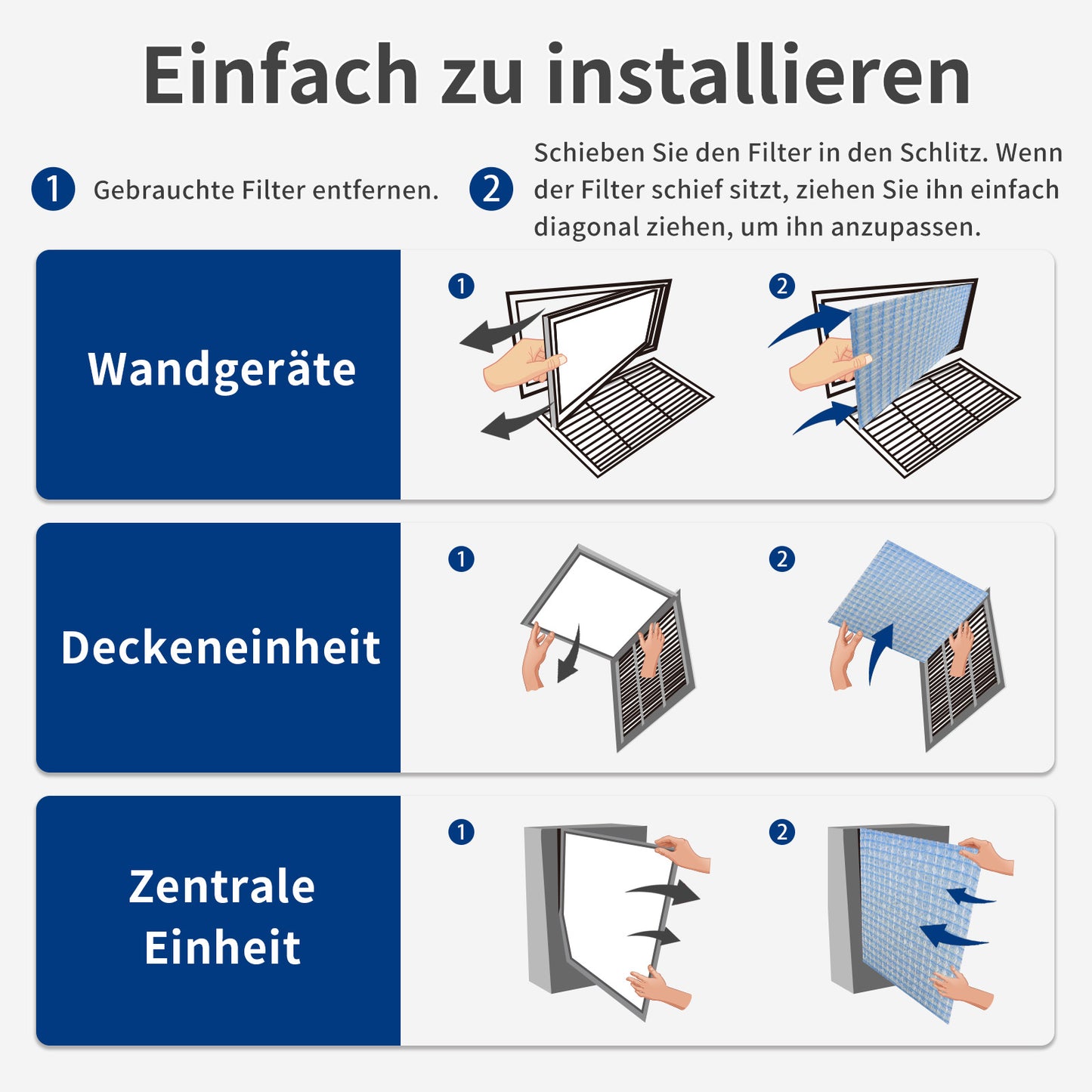 Einfach zu installieren

1 Gebrauchte Filter entfernen.

2 Schieben Sie den Filter in den Schlitz. Wenn der Filter schief sitzt, ziehen Sie ihn einfach diagonal ziehen, um ihn anzupassen.

Wandgeräte

1

2

Deckeneinheit

1

2

Zentrale Einheit

1

2