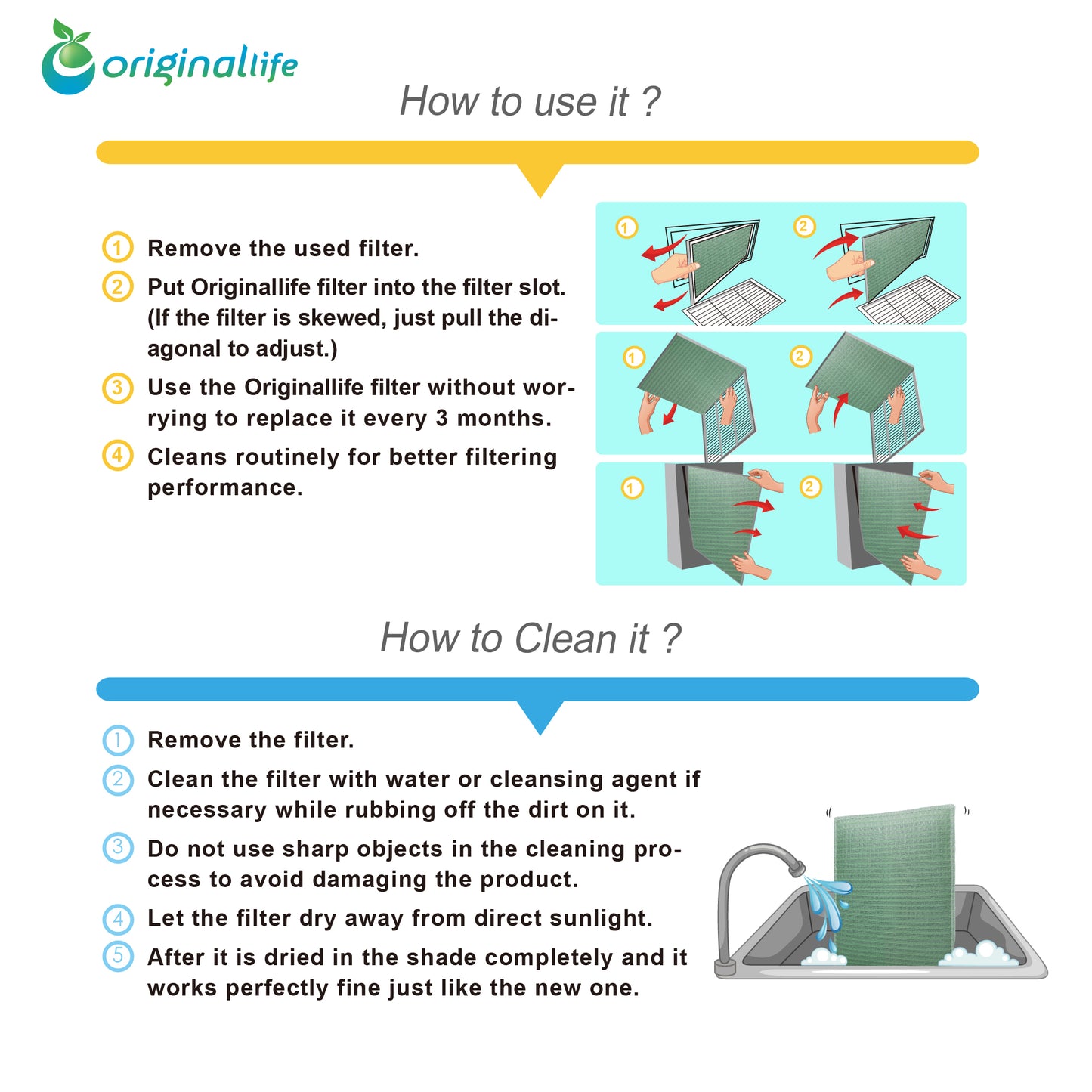 originallife

How to use it ?

① Remove the used filter.

② Put Originallife filter into the filter slot. (If the filter is skewed, just pull the diagonal to adjust.)

③ Use the Originallife filter without worrying to replace it every 3 months.

④ Cleans routinely for better filtering performance.

① ②

① ②

① ②

How to Clean it ?

① Remove the filter.

② Clean the filter with water or cleansing agent if necessary while rubbing off the dirt on it.

③ Do not use sharp objects in the cleaning process to avoid damaging the product.

④ Let the filter dry away from direct sunlight.

⑤ After it is dried in the shade completely and it works perfectly fine just like the new one.