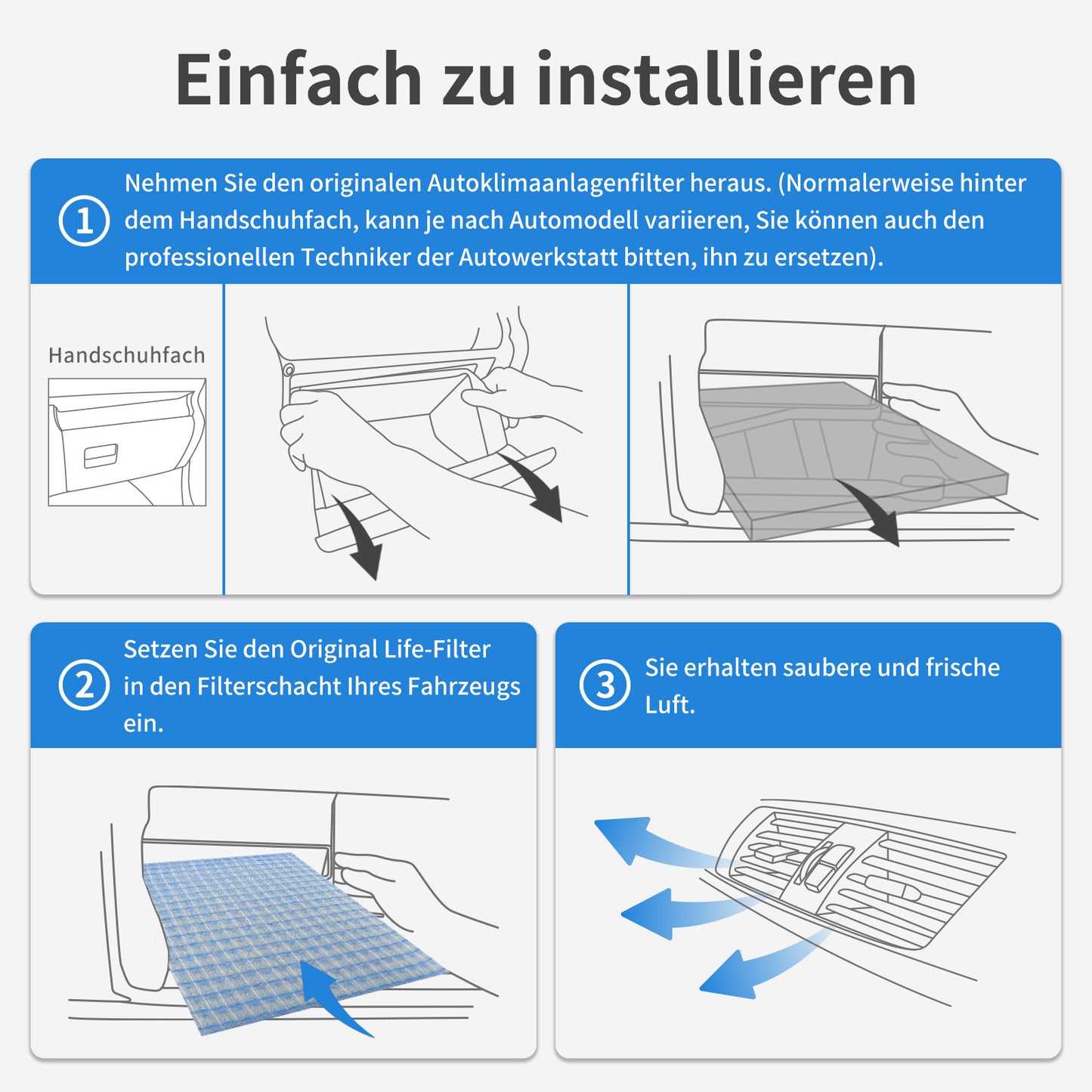 Einfach zu installieren

① Nehmen Sie den originalen Autoklimaanlagenfilter heraus. (Normalerweise hinter dem Handschuhfach, kann je nach Automodell variieren, Sie können auch den professionellen Techniker der Autowerkstatt bitten, ihn zu ersetzen).

Handschuhfach

② Setzen Sie den Original Life-Filter in den Filterschacht Ihres Fahrzeugs ein.

③ Sie erhalten saubere und frische Luft.